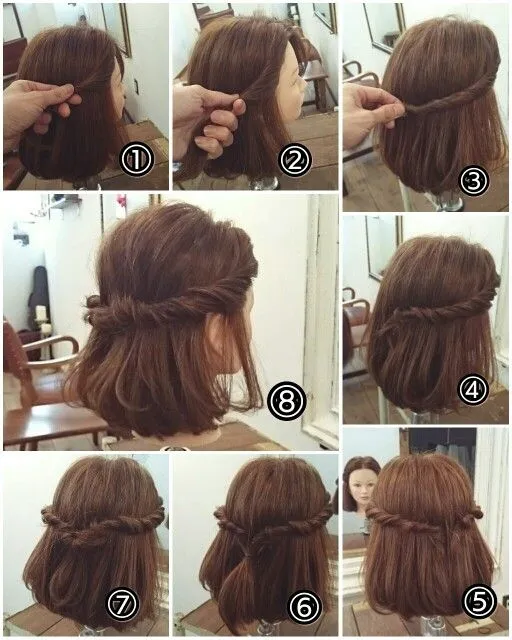 ①
②
③
⑧
④
⑦
⑥
⑤